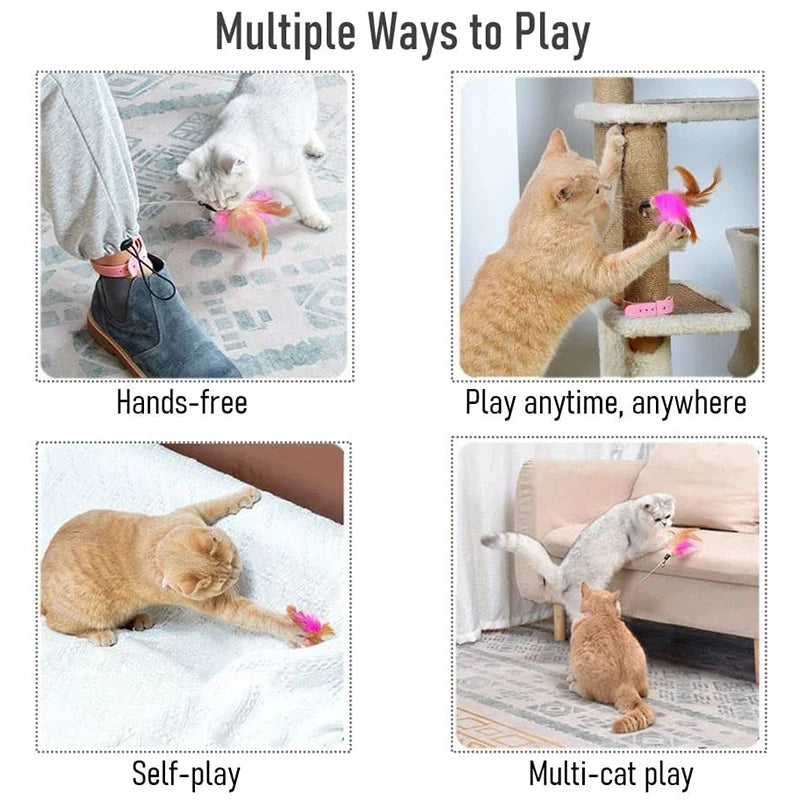 Multiple Ways to Play

Hands-free

Play anytime, anywhere

Self-play

Multi-cat play